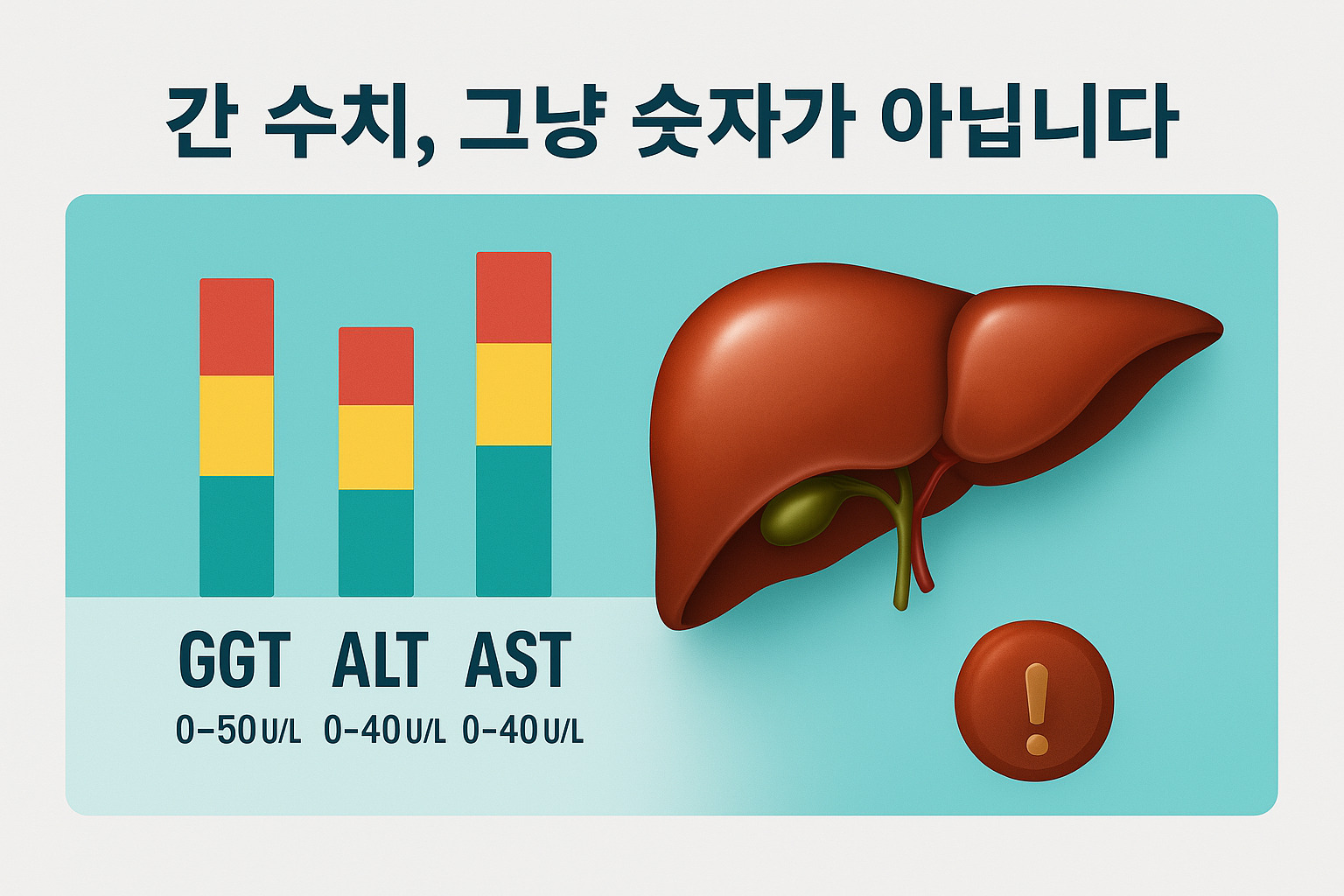 간 수치, 그냥 숫자가 아닙니다

GGT ALT AST

0–50 U/L 0–40 U/L 0–40 U/L

!